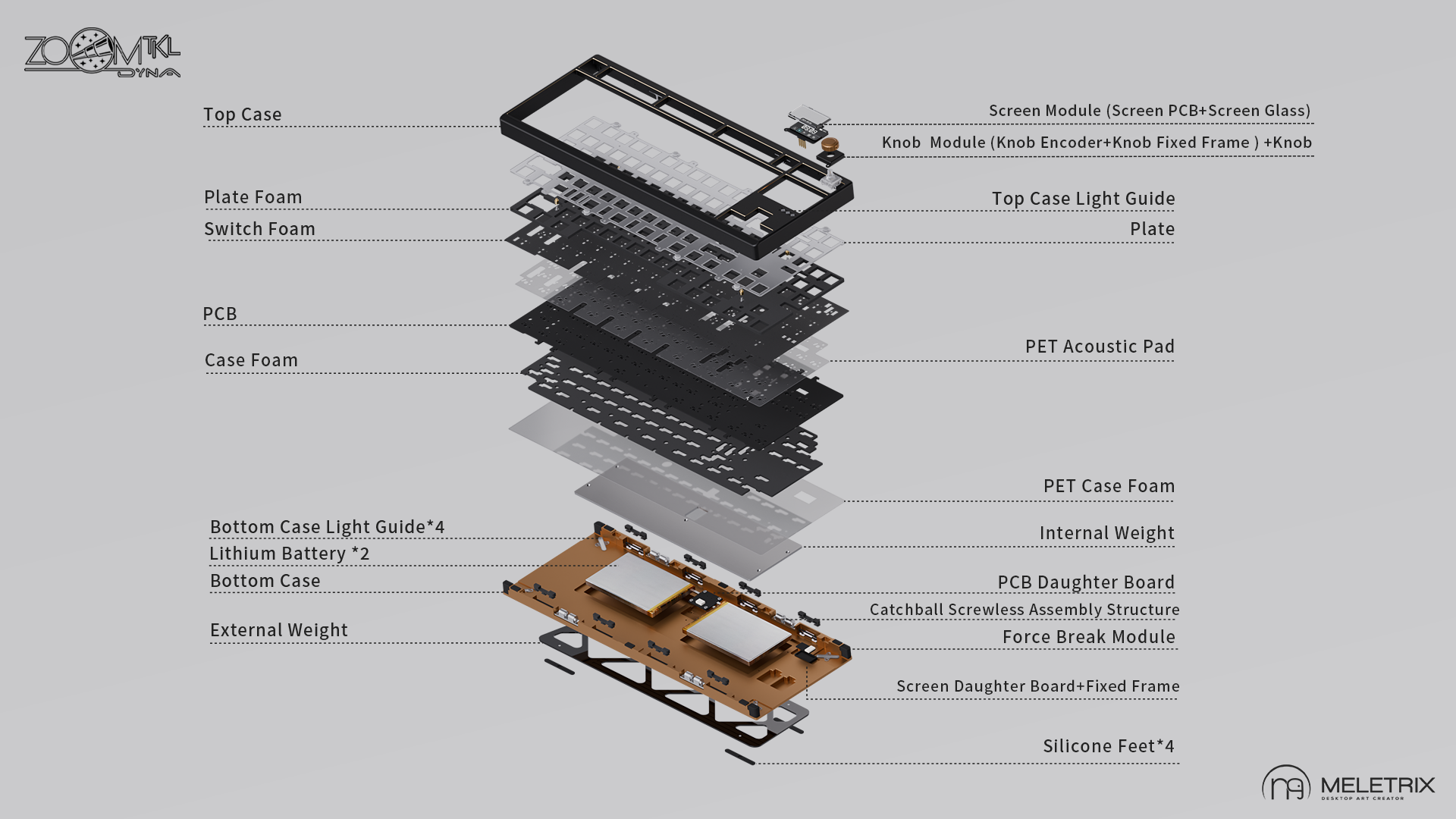 ZOOM TKL DYNA

Top Case

Plate Foam

Switch Foam

PCB

Case Foam

Bottom Case Light Guide*4

Lithium Battery *2

Bottom Case

External Weight

Screen Module (Screen PCB+Screen Glass)

Knob Module (Knob Encoder+Knob Fixed Frame ) +Knob

Top Case Light Guide

Plate

PET Acoustic Pad

PET Case Foam

Internal Weight

PCB Daughter Board

Catchball Screwless Assembly Structure

Force Break Module

Screen Daughter Board+Fixed Frame

Silicone Feet*4

MELETRIX
DESKTOP ART CREATOR